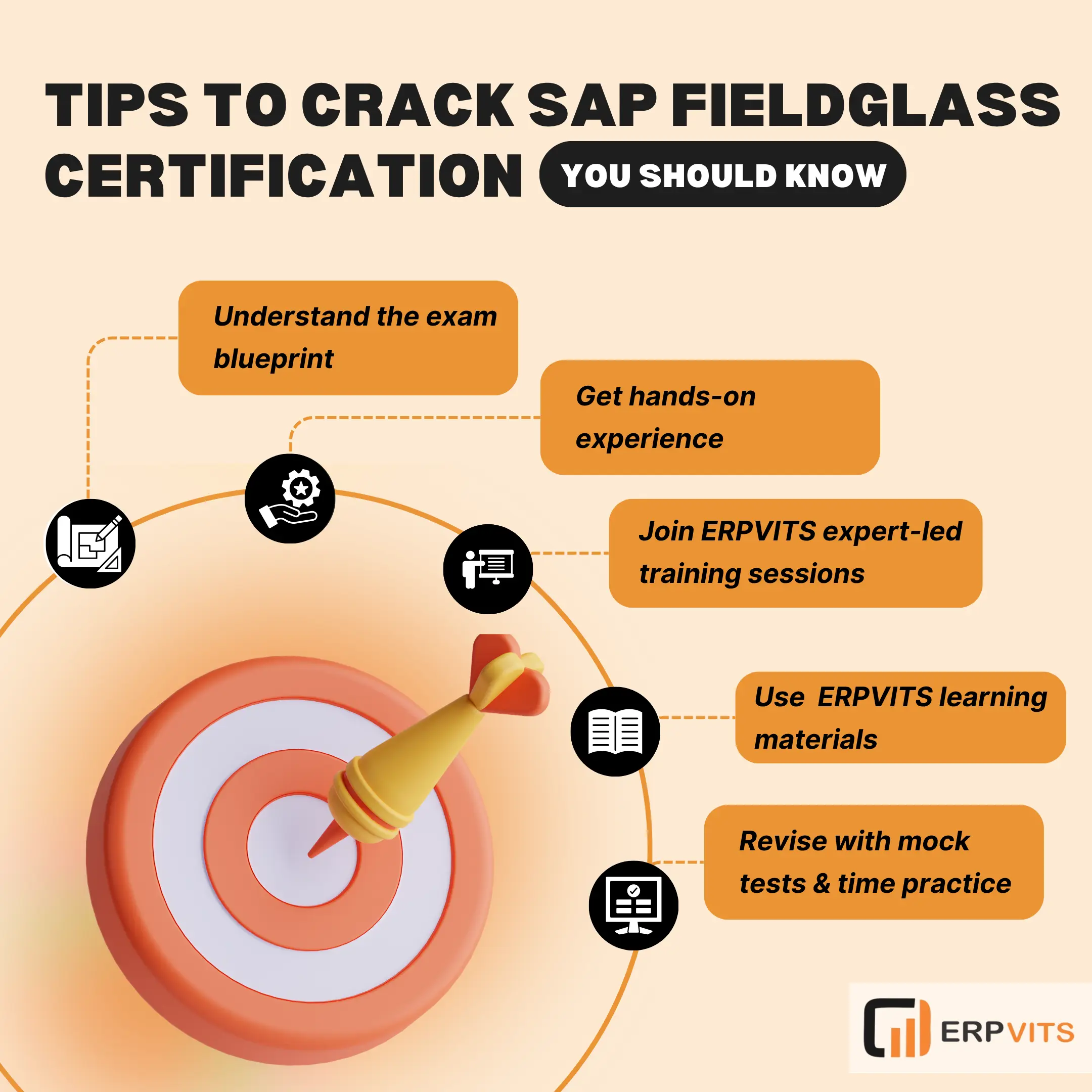 TIPS TO CRACK SAP FIELDGLASS CERTIFICATION YOU SHOULD KNOW

Understand the exam blueprint

Get hands-on experience

Join ERPVITS expert-led training sessions

Use ERPVITS learning materials

Revise with mock tests & time practice

ERPVITS