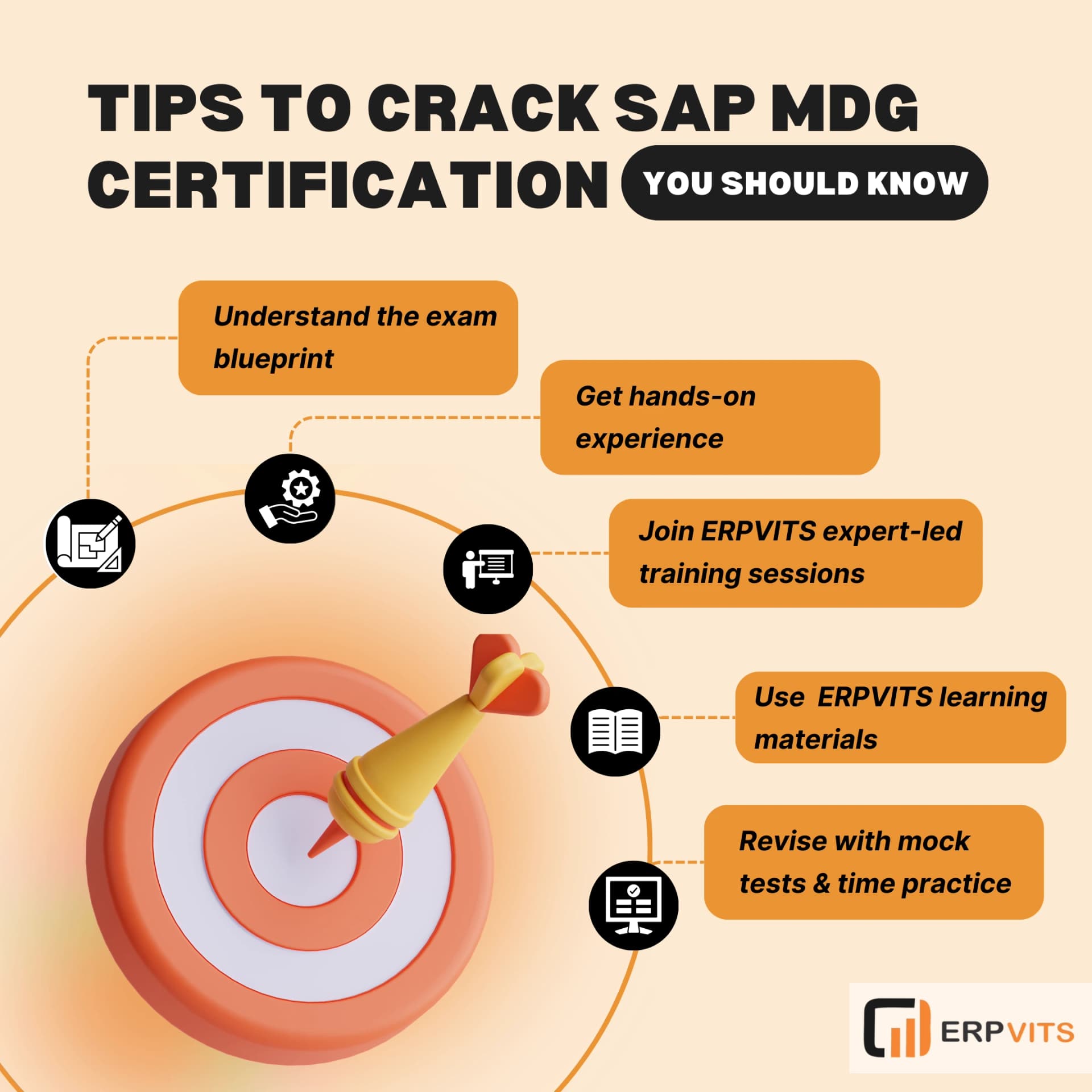 TIPS TO CRACK SAP MDG CERTIFICATION YOU SHOULD KNOW

Understand the exam blueprint

Get hands-on experience

Join ERPVITS expert-led training sessions

Use ERPVITS learning materials

Revise with mock tests & time practice

ERPVITS