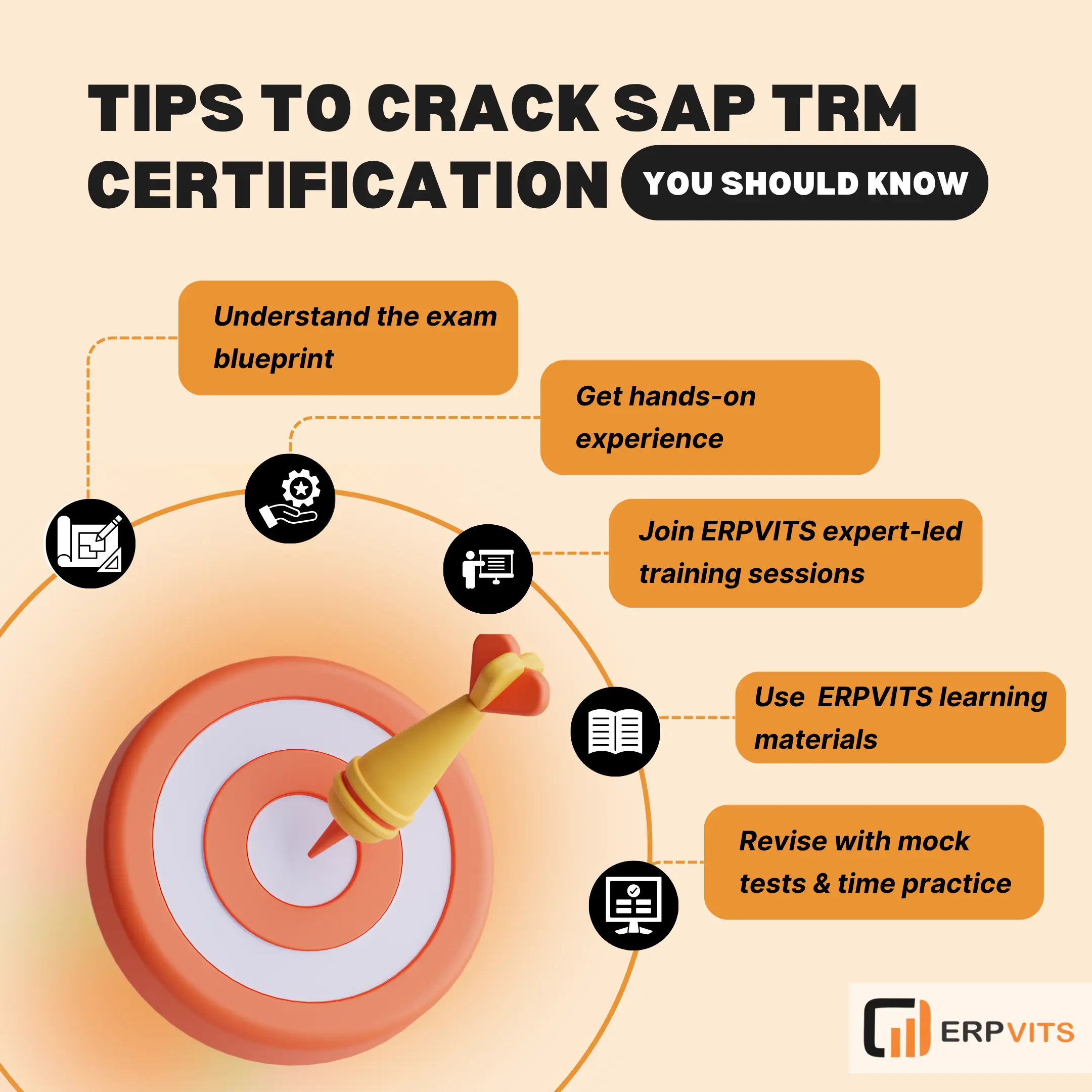 TIPS TO CRACK SAP TRM CERTIFICATION YOU SHOULD KNOW

Understand the exam blueprint

Get hands-on experience

Join ERPVITS expert-led training sessions

Use ERPVITS learning materials

Revise with mock tests & time practice

ERPVITS